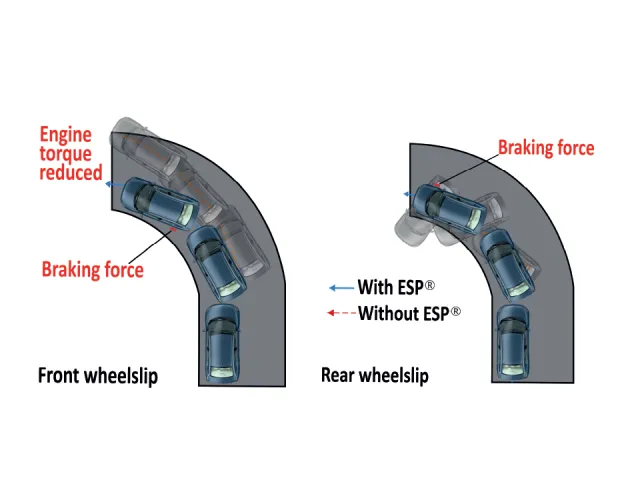 Engine torque reduced

Braking force

Front wheelslip

Braking force

With ESP®

Without ESP®

Rear wheelslip