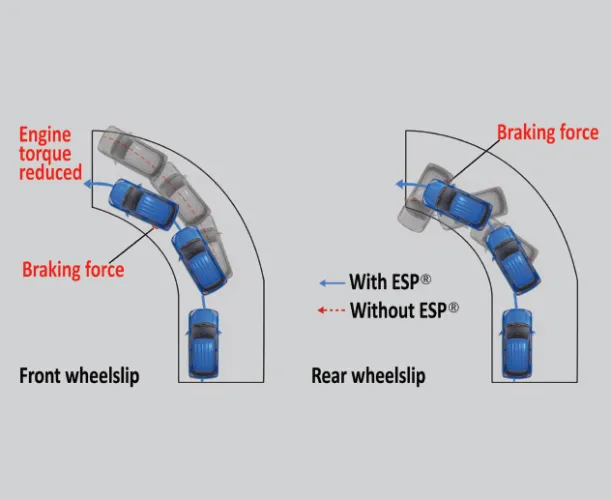 Engine torque reduced

Braking force

Front wheelslip

Braking force

With ESP®

Without ESP®

Rear wheelslip