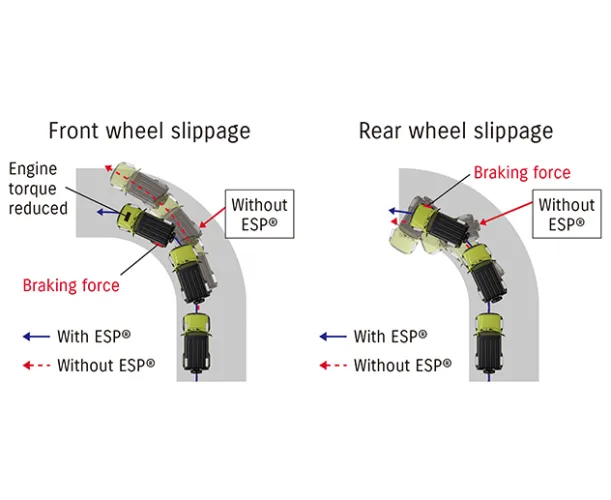 Front wheel slippage

Engine torque reduced

Without ESP®

Braking force

With ESP®

Without ESP®

Rear wheel slippage

Braking force

Without ESP®

With ESP®

Without ESP®